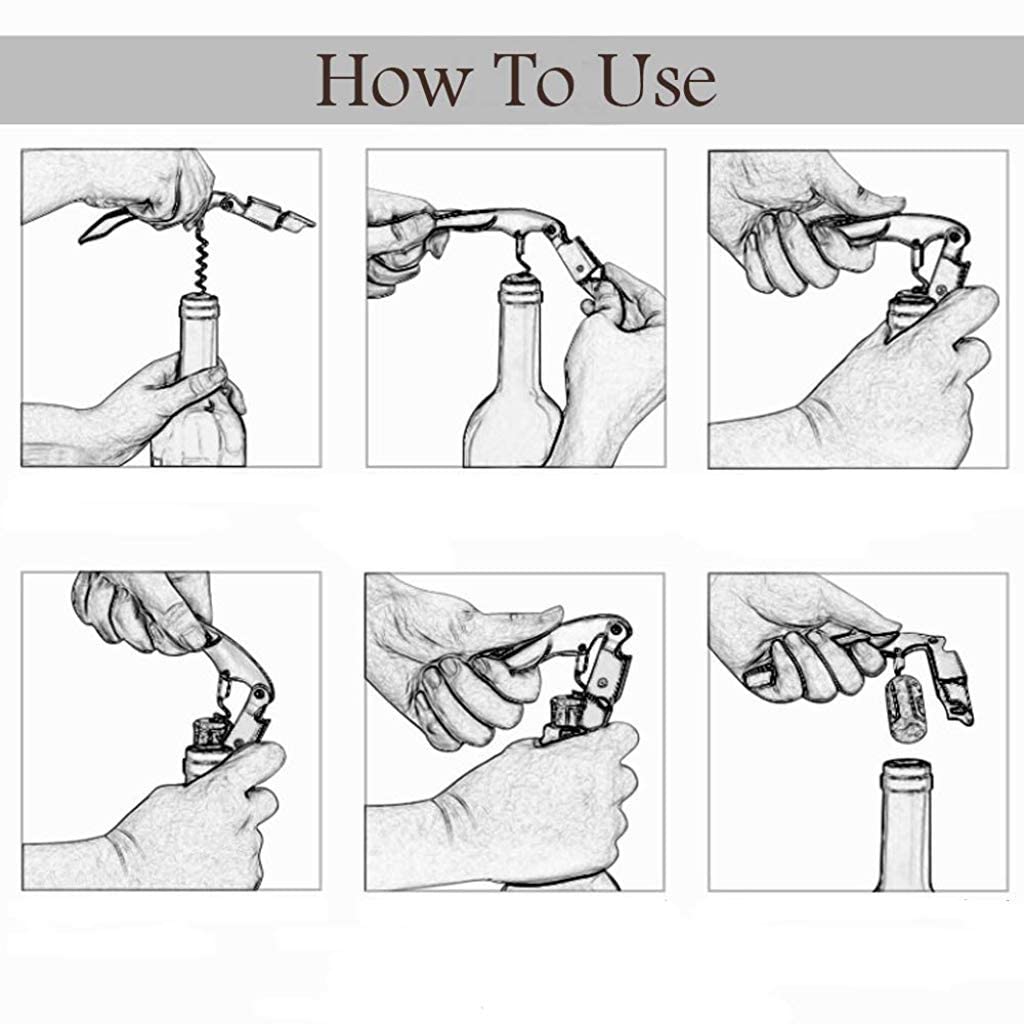 How To Use